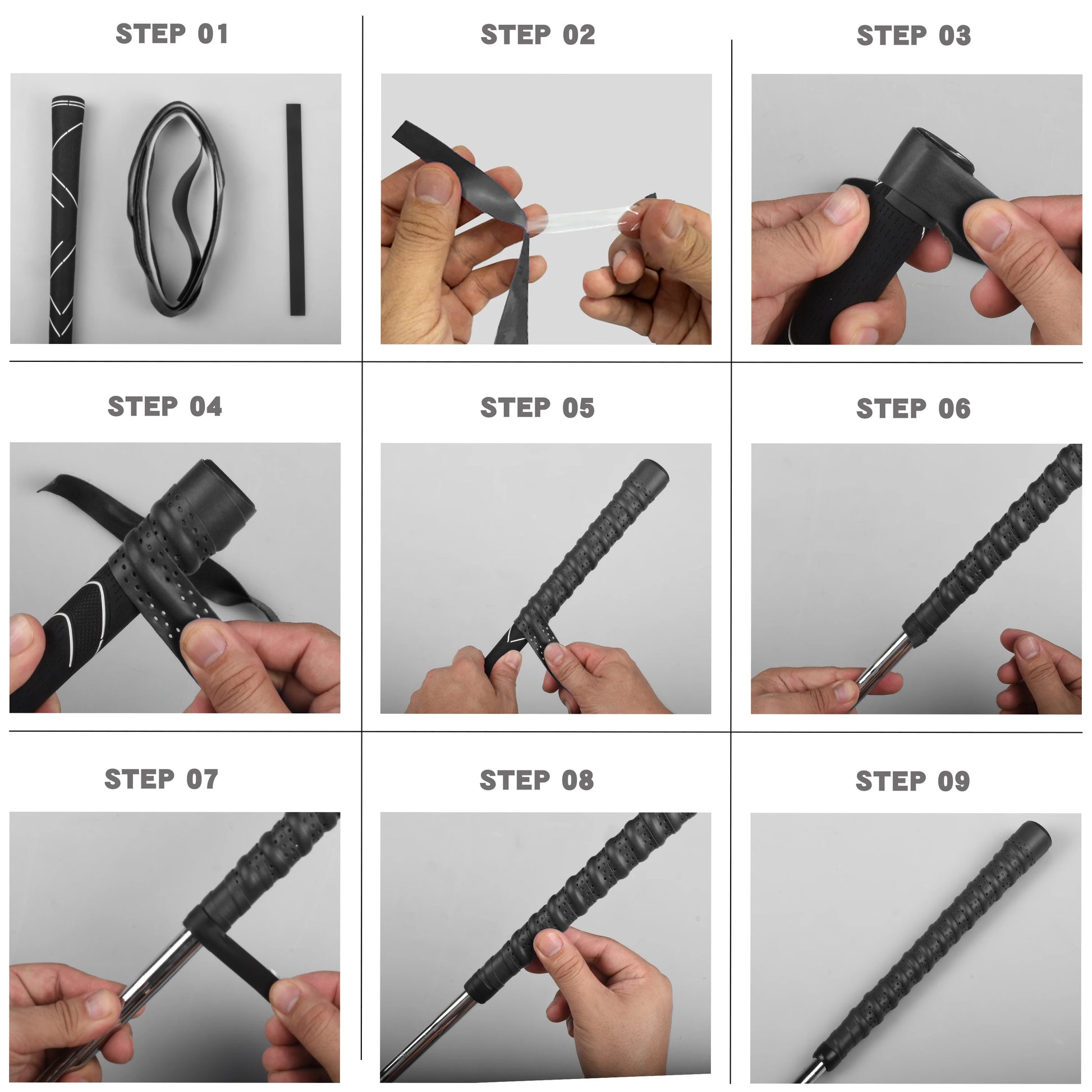 STEP 01

STEP 02

STEP 03

STEP 04

STEP 05

STEP 06

STEP 07

STEP 08

STEP 09