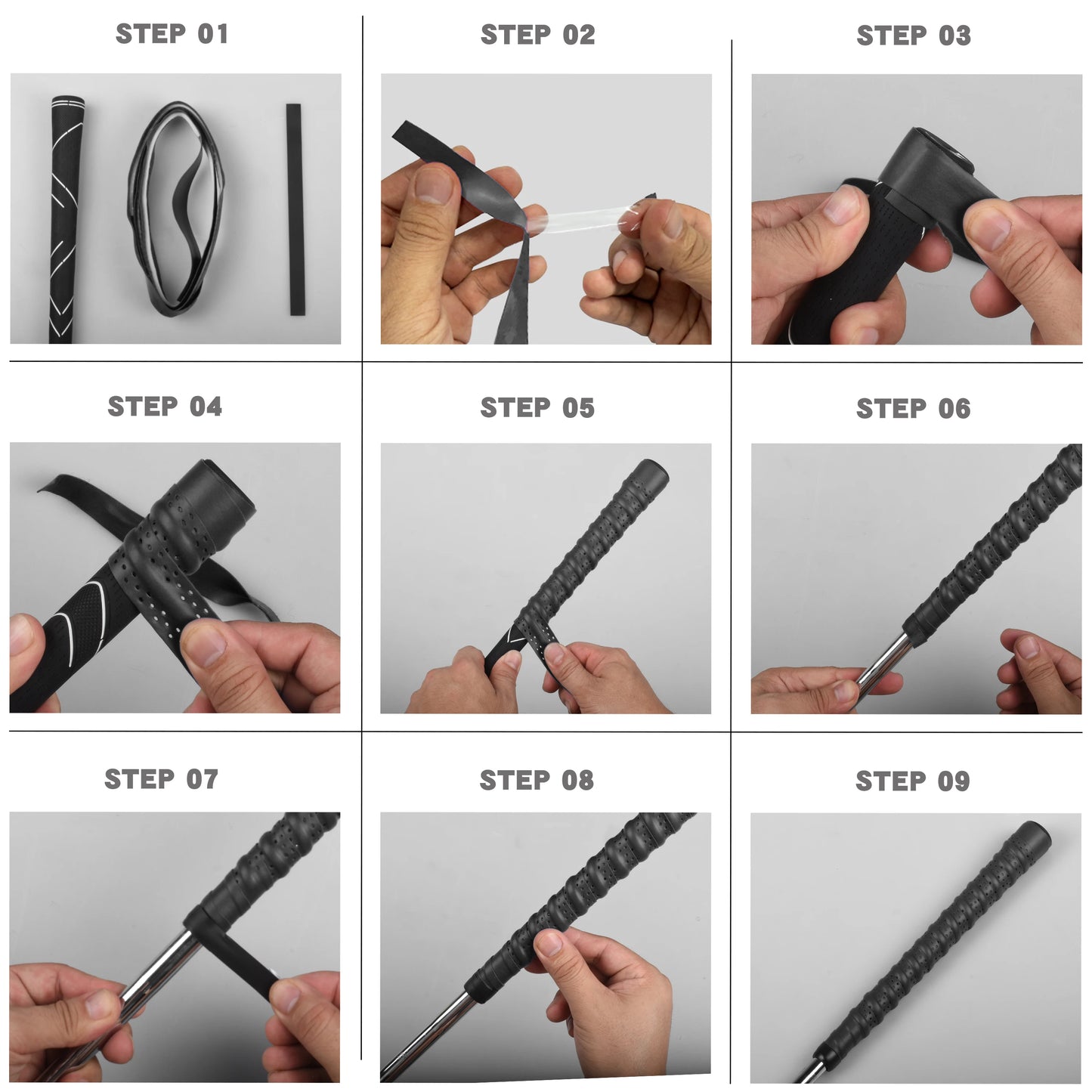 STEP 01

STEP 02

STEP 03

STEP 04

STEP 05

STEP 06

STEP 07

STEP 08

STEP 09