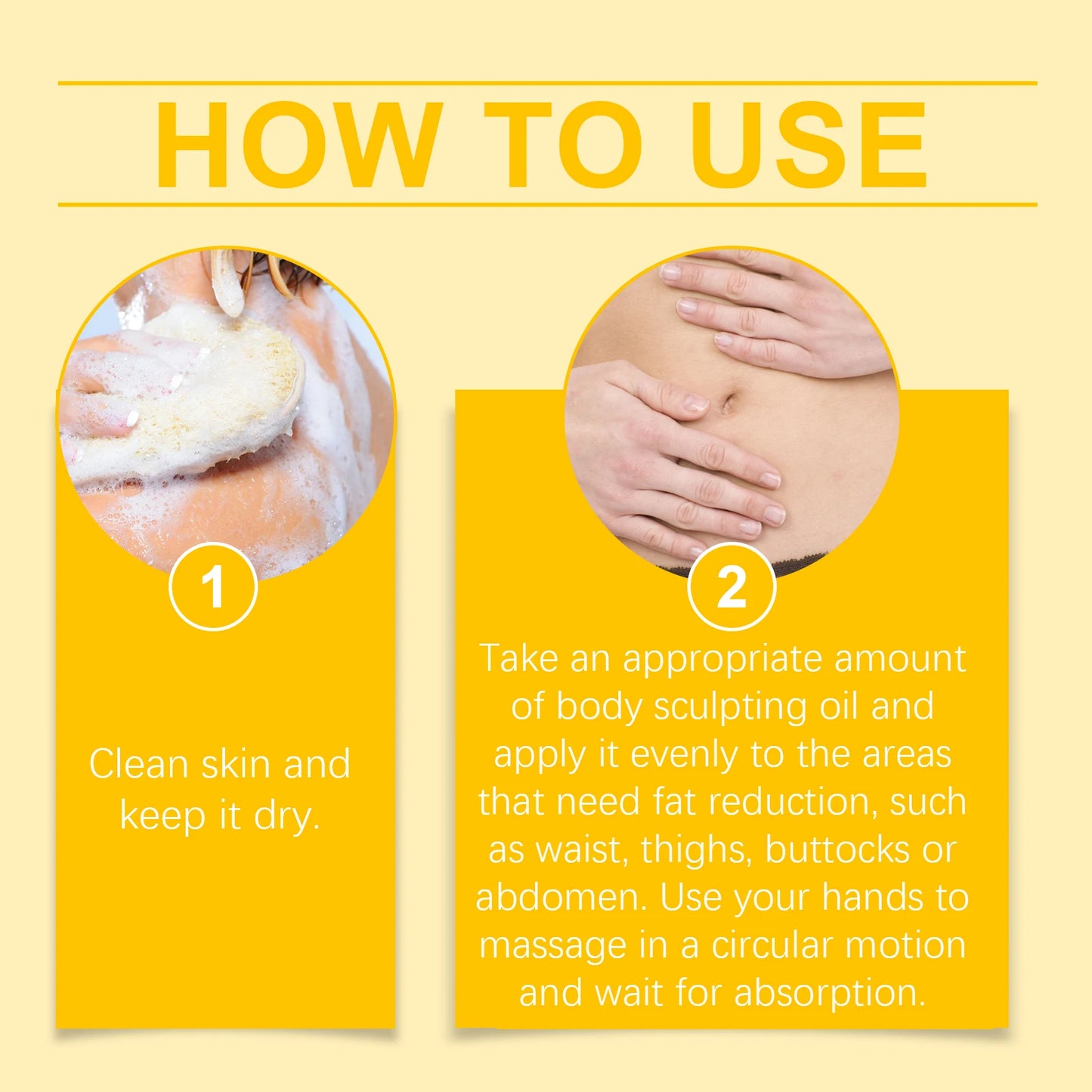 HOW TO USE

1

Clean skin and keep it dry.

2

Take an appropriate amount of body sculpting oil and apply it evenly to the areas that need fat reduction, such as waist, thighs, buttocks or abdomen. Use your hands to massage in a circular motion and wait for absorption.